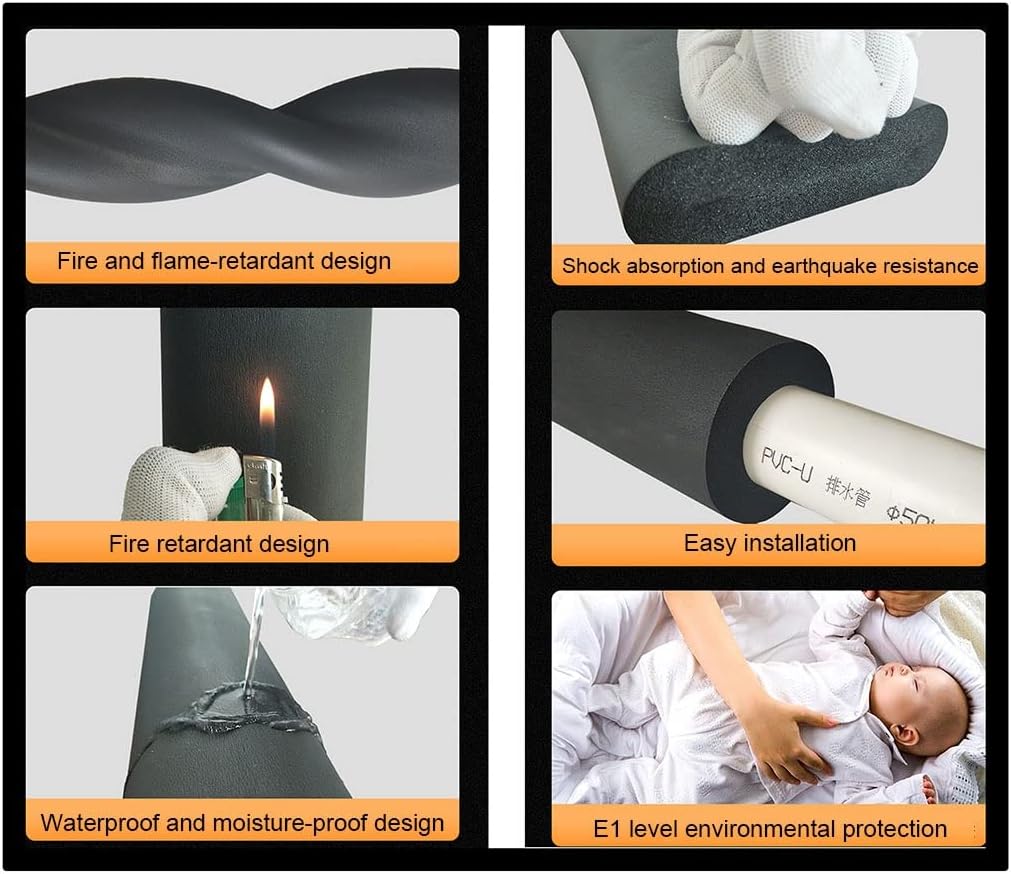 Fire and flame-retardant design

Fire retardant design

Waterproof and moisture-proof design

Shock absorption and earthquake resistance

PVC-U 排水管 Φ50

Easy installation

E1 level environmental protection